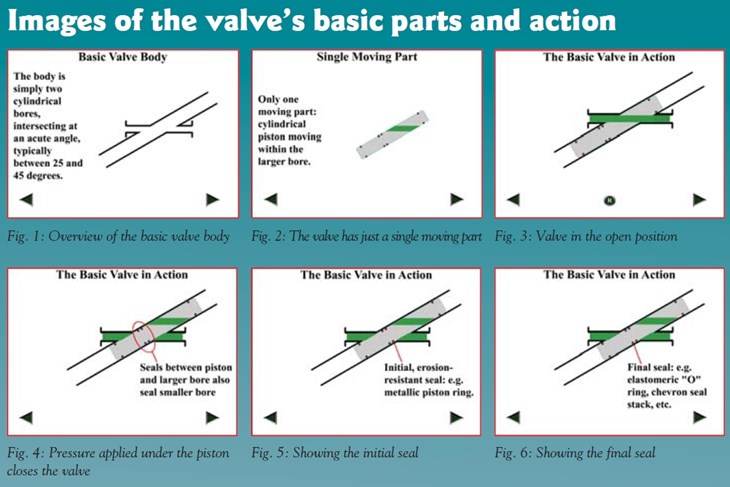 Images of the valve's basic parts and action

Basic Valve Body

The body is simply two cylindrical bores, intersecting at an acute angle, typically between 25 and 45 degrees.

Fig. 1: Overview of the basic valve body

Single Moving Part

Only one moving part: cylindrical piston moving within the larger bore.

Fig. 2: The valve has just a single moving part

The Basic Valve in Action

Fig. 3: Valve in the open position

The Basic Valve in Action

Seals between piston and larger bore also seal smaller bore

Fig. 4: Pressure applied under the piston closes the valve

The Basic Valve in Action

Initial, erosion-resistant seal: e.g. metallic piston ring.

Fig. 5: Showing the initial seal

The Basic Valve in Action

Final seal: e.g. elastomeric "O" ring, chevron seal stack, etc.

Fig. 6: Showing the final seal