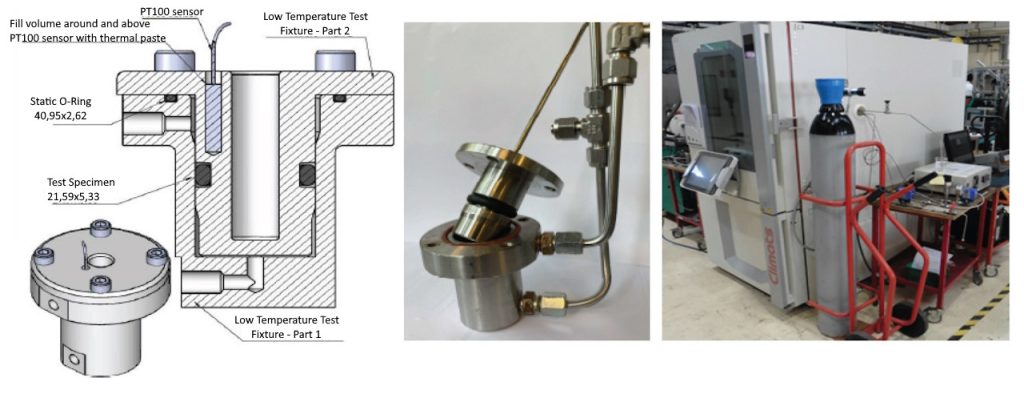 Fill volume around and above PT100 sensor with thermal paste

PT100 sensor

Low Temperature Test Fixture - Part 2

Static O-Ring 40,95x2,62

Test Specimen 21,59x5,33

Low Temperature Test Fixture - Part 1

Climats