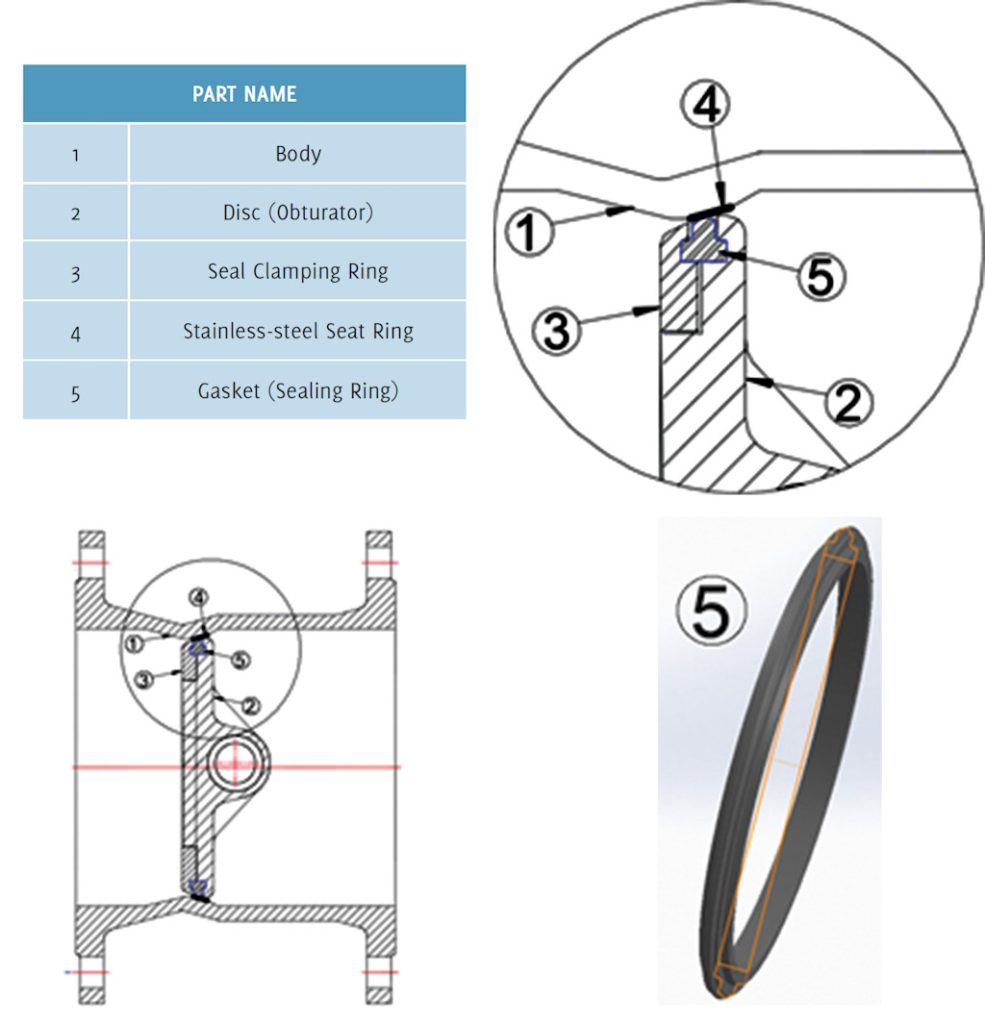 | PART NAME | |
|---|---|
| 1 | Body |
| 2 | Disc (Obturator) |
| 3 | Seal Clamping Ring |
| 4 | Stainless-steel Seat Ring |
| 5 | Gasket (Sealing Ring) |

4
1
5
3
2

4
1
5
3
2

5