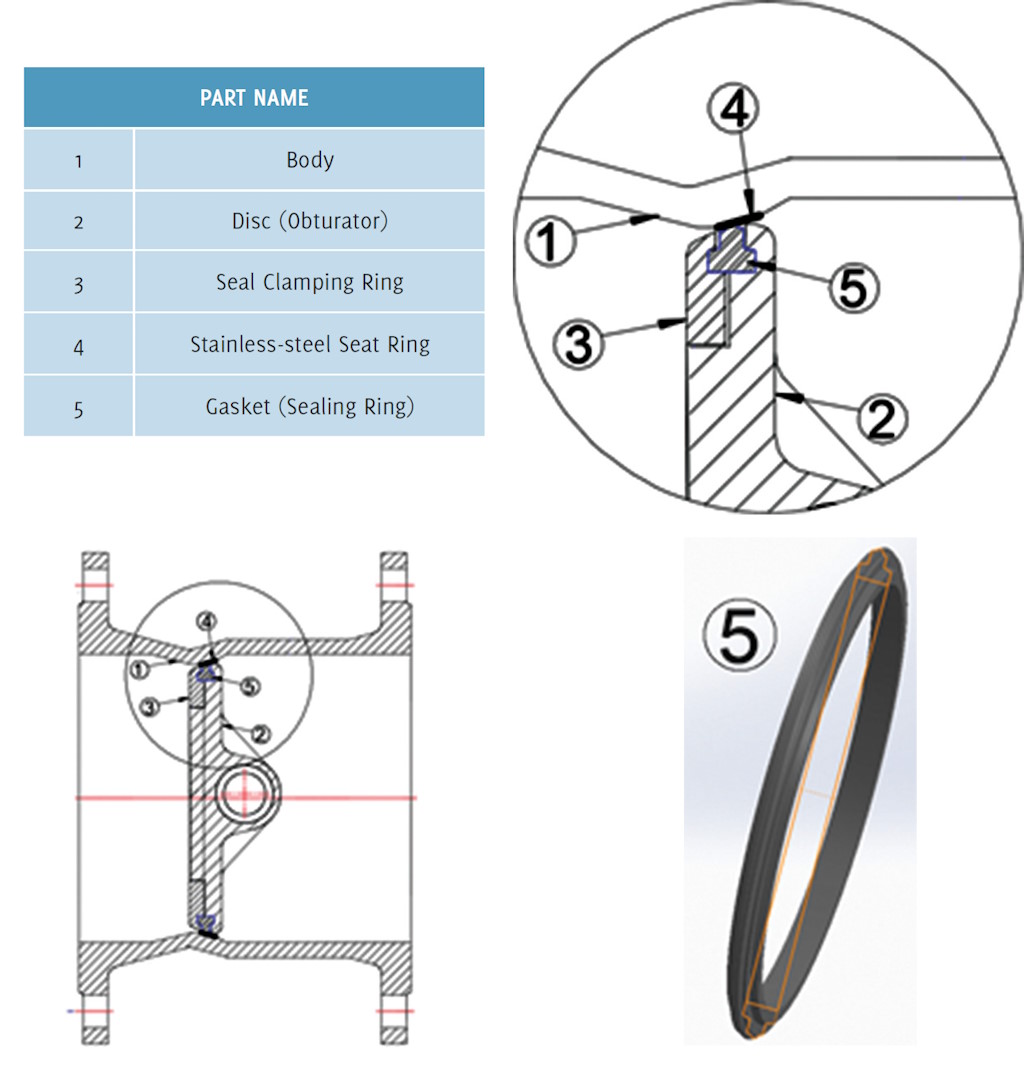 | PART NAME | |
|---|---|
| 1 | Body |
| 2 | Disc (Obturator) |
| 3 | Seal Clamping Ring |
| 4 | Stainless-steel Seat Ring |
| 5 | Gasket (Sealing Ring) |

4
1
5
3
2

4
1
5
3
2

5